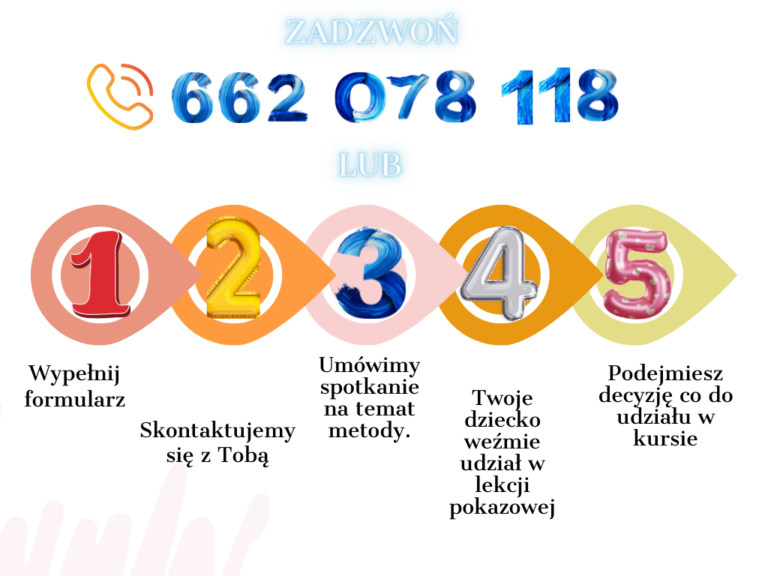 ZADZWOŃ

662 078 118

LUB

1

2

3

4

5

Wypełnij formularz

Skontaktujemy się z Tobą

Umówimy spotkanie na temat metody.

Twoje dziecko weźmie udział w lekcji pokazowej

Podejmiesz decyzję co do udziału w kursie